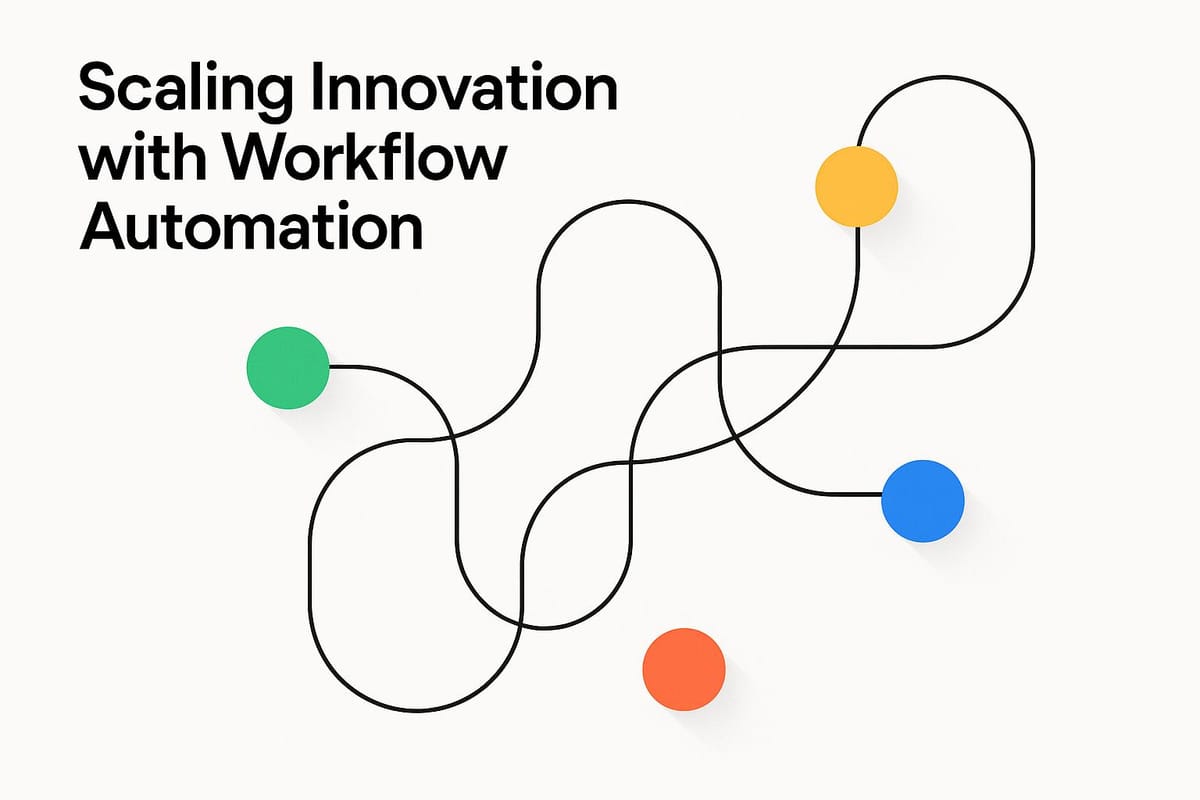 Scaling Innovation with Workflow Automation